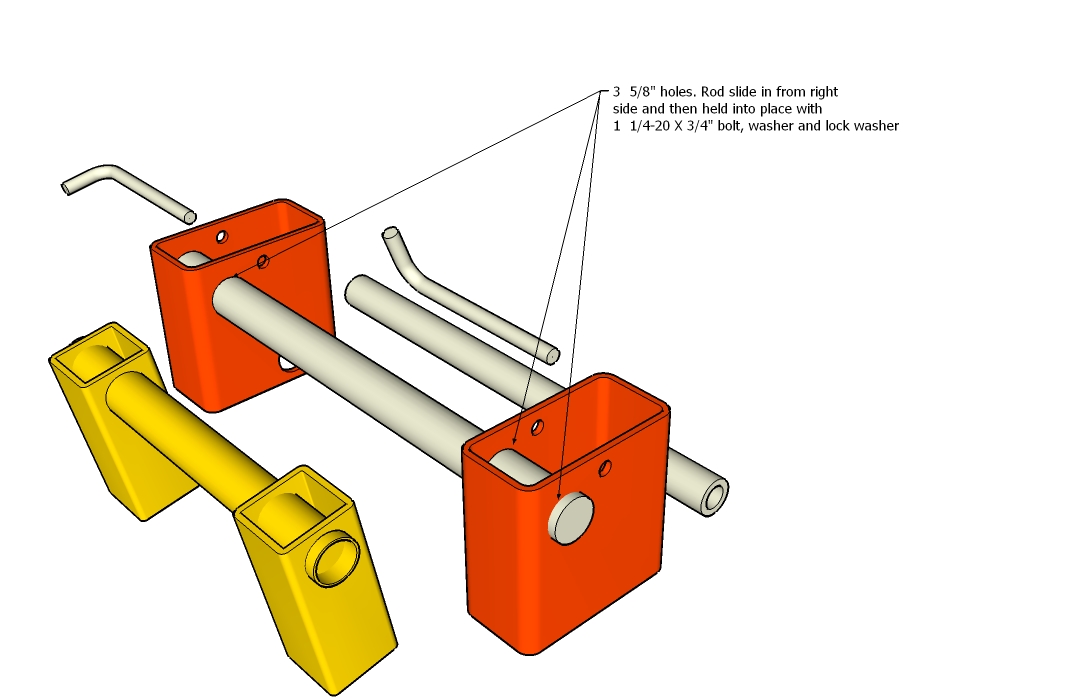 3 5/8" holes. Rod slide in from right side and then held into place with 1 1/4-20 X 3/4" bolt, washer and lock washer