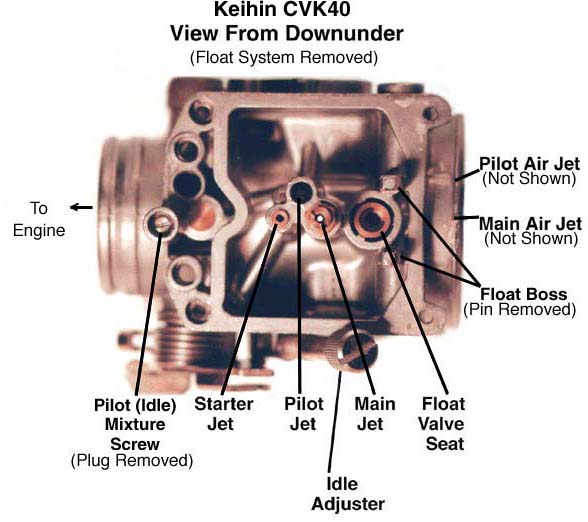 Keihin CVK40
View From Downunder
(Float System Removed)

To Engine

Pilot Air Jet
(Not Shown)

Main Air Jet
(Not Shown)

Float Boss
(Pin Removed)

Pilot (Idle) Mixture Screw
(Plug Removed)

Starter Jet

Pilot Jet

Main Jet

Float Valve Seat

Idle Adjuster