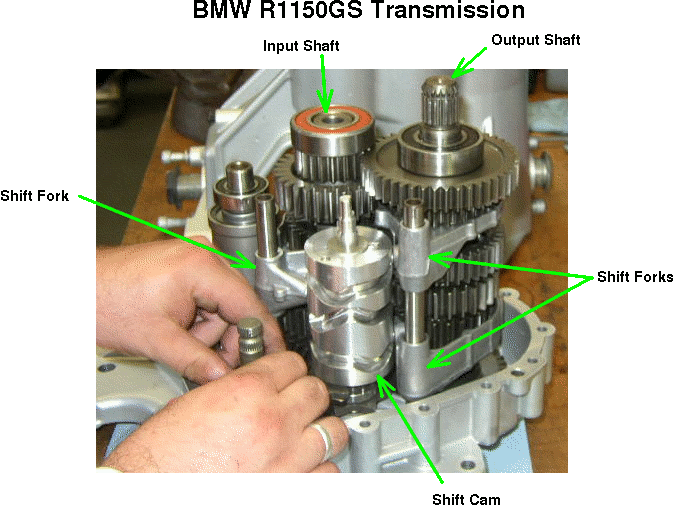 BMW R1150GS Transmission

Input Shaft

Output Shaft

Shift Fork

Shift Forks

Shift Cam